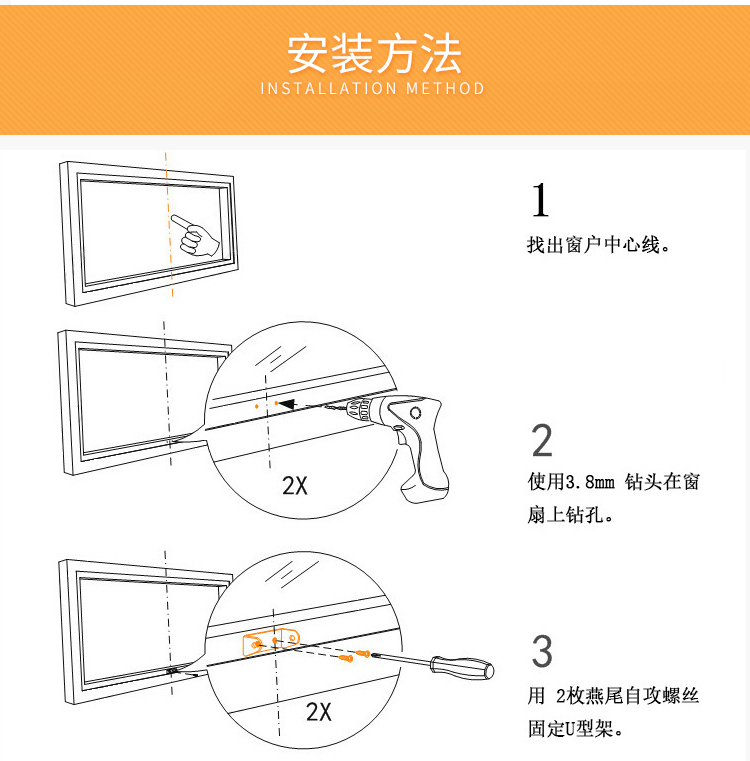 安装方法
INSTALLATION METHOD

1
找出窗户中心线。

2X

2
使用3.8mm 钻头在窗扇上钻孔。

2X

3
用 2枚燕尾自攻螺丝固定U型架。